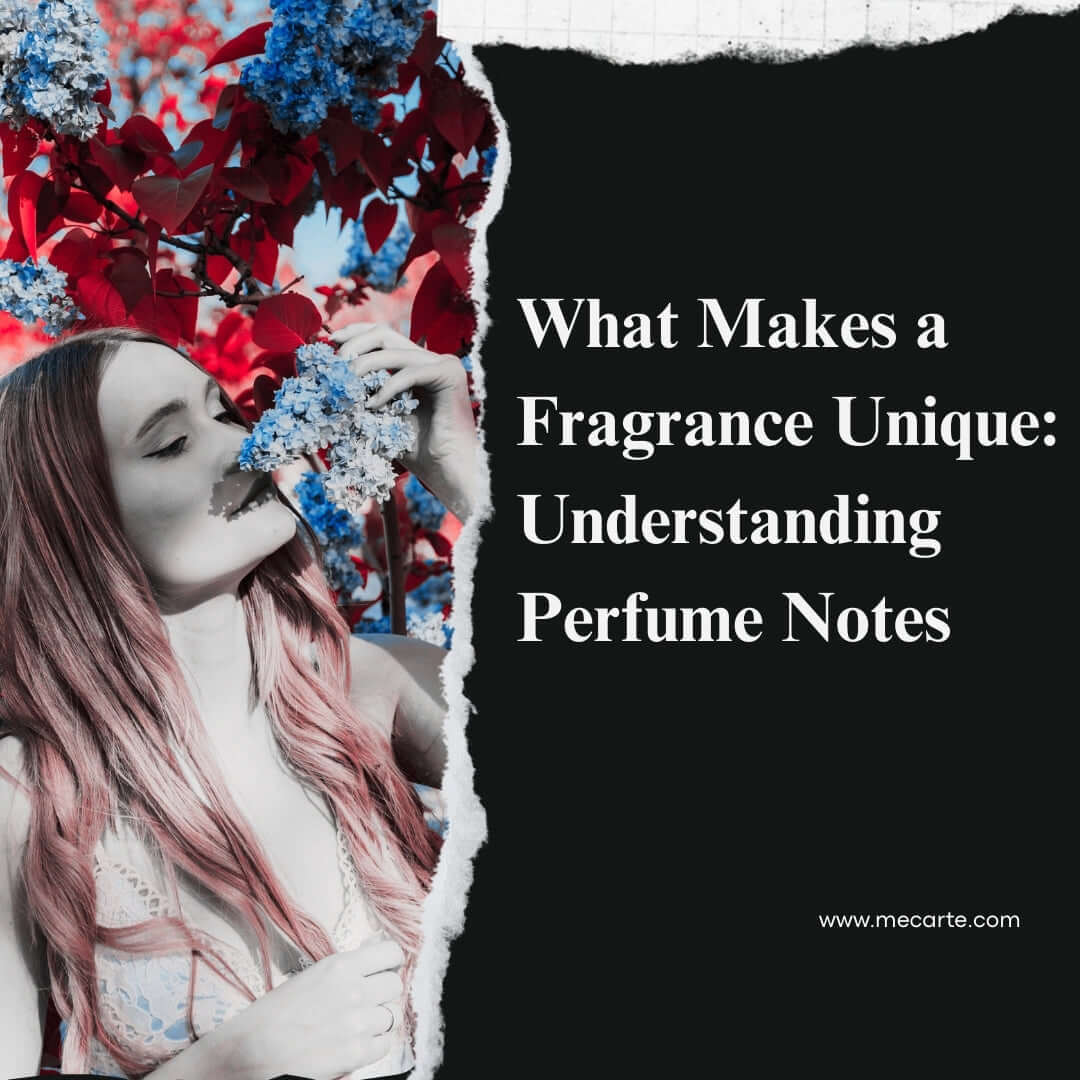 What Makes a Fragrance Unique: Understanding Perfume Notes

www.mecarte.com